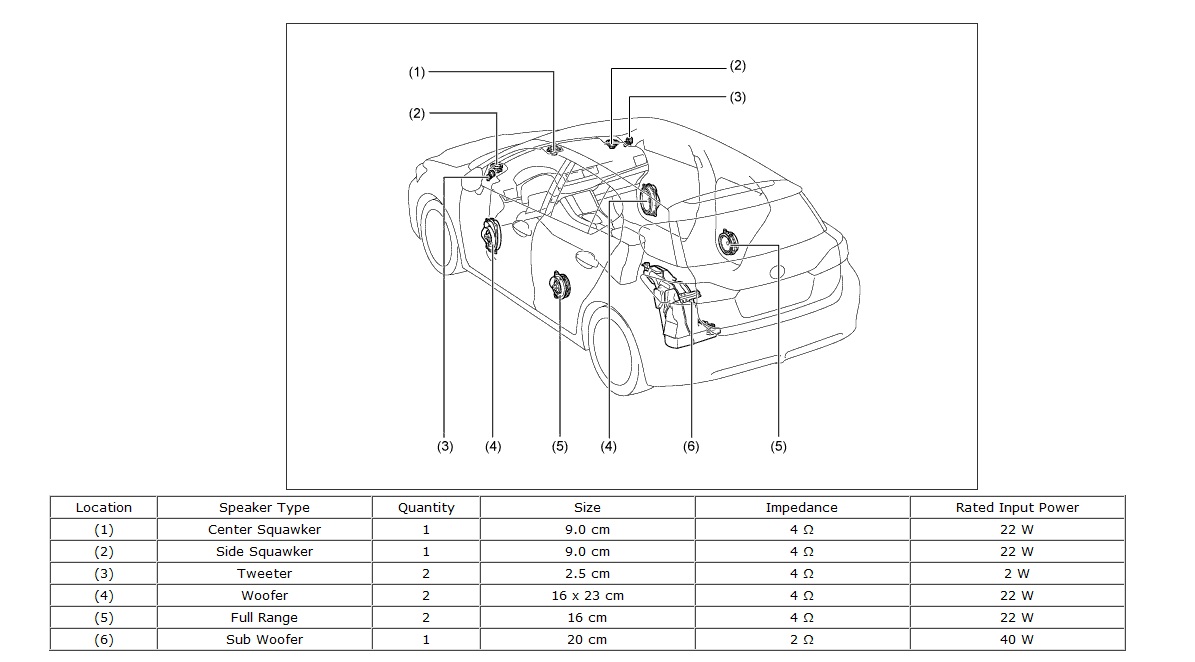 (1)
(2)
(2)
(3)
(3)
(4)
(5)
(4)
(6)
(5)

| Location | Speaker Type | Quantity | Size | Impedance | Rated Input Power |
|---|---|---|---|---|---|
| (1) | Center Squawker | 1 | 9.0 cm | 4 Ω | 22 W |
| (2) | Side Squawker | 1 | 9.0 cm | 4 Ω | 22 W |
| (3) | Tweeter | 2 | 2.5 cm | 4 Ω | 2 W |
| (4) | Woofer | 2 | 16 x 23 cm | 4 Ω | 22 W |
| (5) | Full Range | 2 | 16 cm | 4 Ω | 22 W |
| (6) | Sub Woofer | 1 | 20 cm | 2 Ω | 40 W |